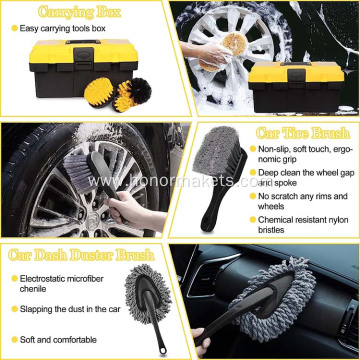 Carrying Box

Easy carrying tools box

Car Tire Brush

Non-slip, soft touch, ergonomic grip

Deep clean the wheel gap and spoke

No scratch any rims and wheels

Chemical resistant nylon bristles

www.honormakets.com

Car Dash Duster Brush

Electrostatic microfiber chenile

Slapping the dust in the car

Soft and comfortable